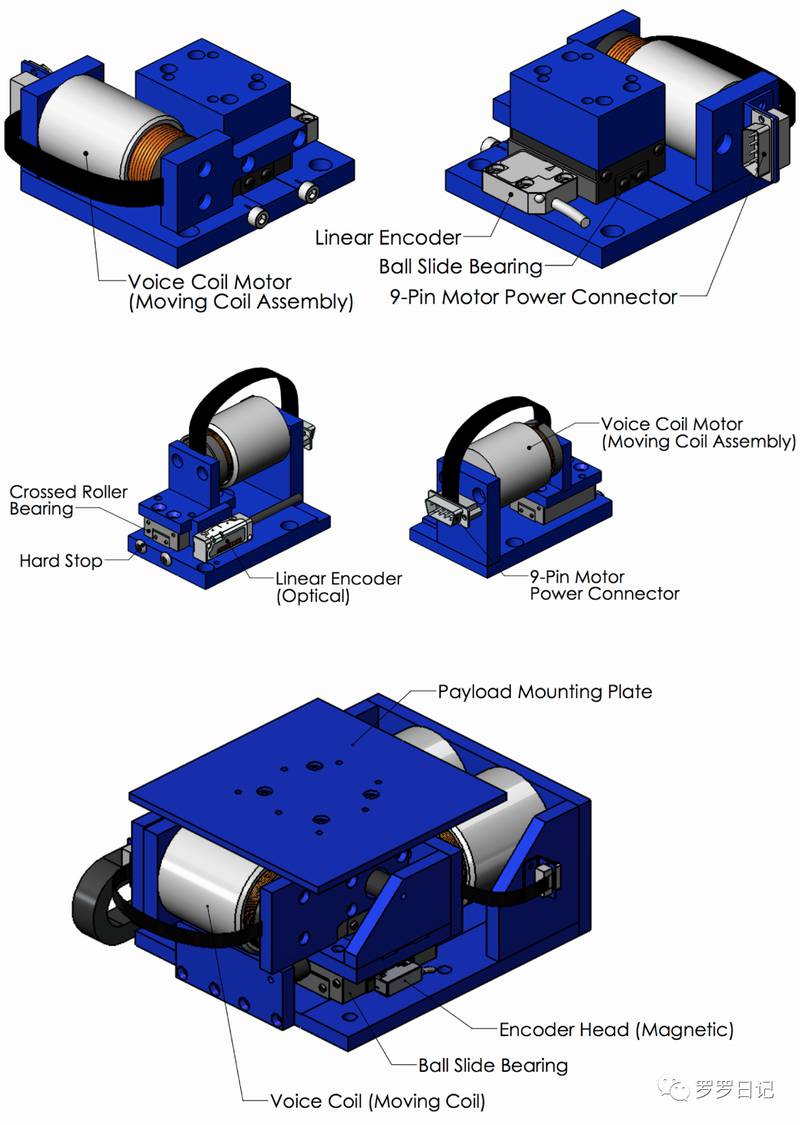 Voice Coil Motor
(Moving Coil Assembly)

Linear Encoder

Ball Slide Bearing

9-Pin Motor Power Connector

Crossed Roller Bearing

Hard Stop

Linear Encoder
(Optical)

Voice Coil Motor
(Moving Coil Assembly)

9-Pin Motor
Power Connector

Payload Mounting Plate

Encoder Head (Magnetic)

Ball Slide Bearing

Voice Coil (Moving Coil)

罗罗日记