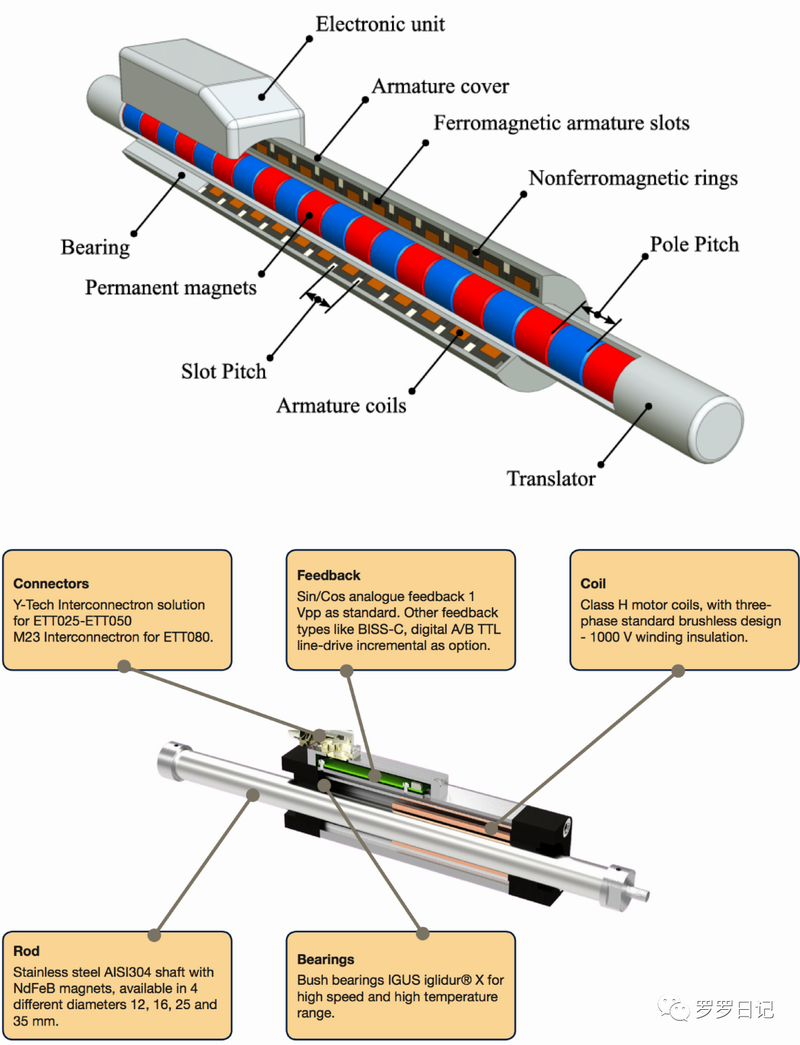 Electronic unit
Armature cover
Ferromagnetic armature slots
Nonferromagnetic rings
Pole Pitch
Bearing
Permanent magnets
Slot Pitch
Armature coils
Translator

**Connectors**
Y-Tech Interconnectron solution for ETT025-ETT050
M23 Interconnectron for ETT080.

**Feedback**
Sin/Cos analogue feedback 1 Vpp as standard. Other feedback types like BISS-C, digital A/B TTL line-drive incremental as option.

**Coil**
Class H motor coils, with three-phase standard brushless design - 1000 V winding insulation.

**Rod**
Stainless steel AISI304 shaft with NdFeB magnets, available in 4 different diameters 12, 16, 25 and 35 mm.

**Bearings**
Bush bearings IGUS iglidur® X for high speed and high temperature range.

罗罗日记