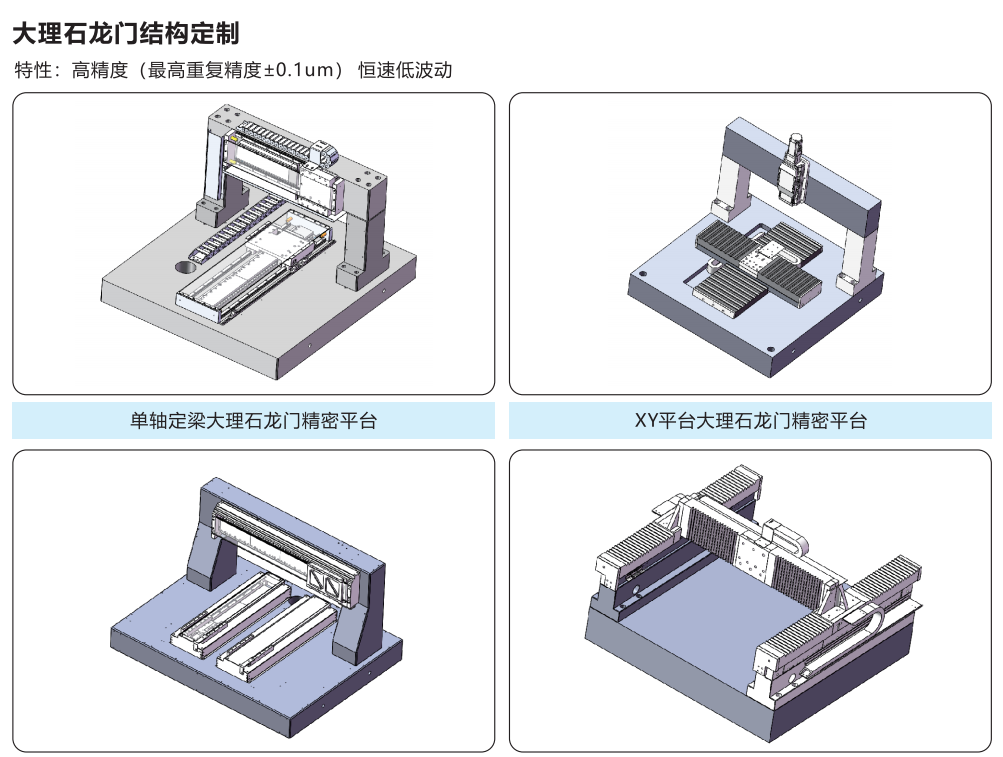 大理石龙门结构定制

特性：高精度（最高重复精度±0.1um） 恒速低波动

单轴定梁大理石龙门精密平台

XY平台大理石龙门精密平台