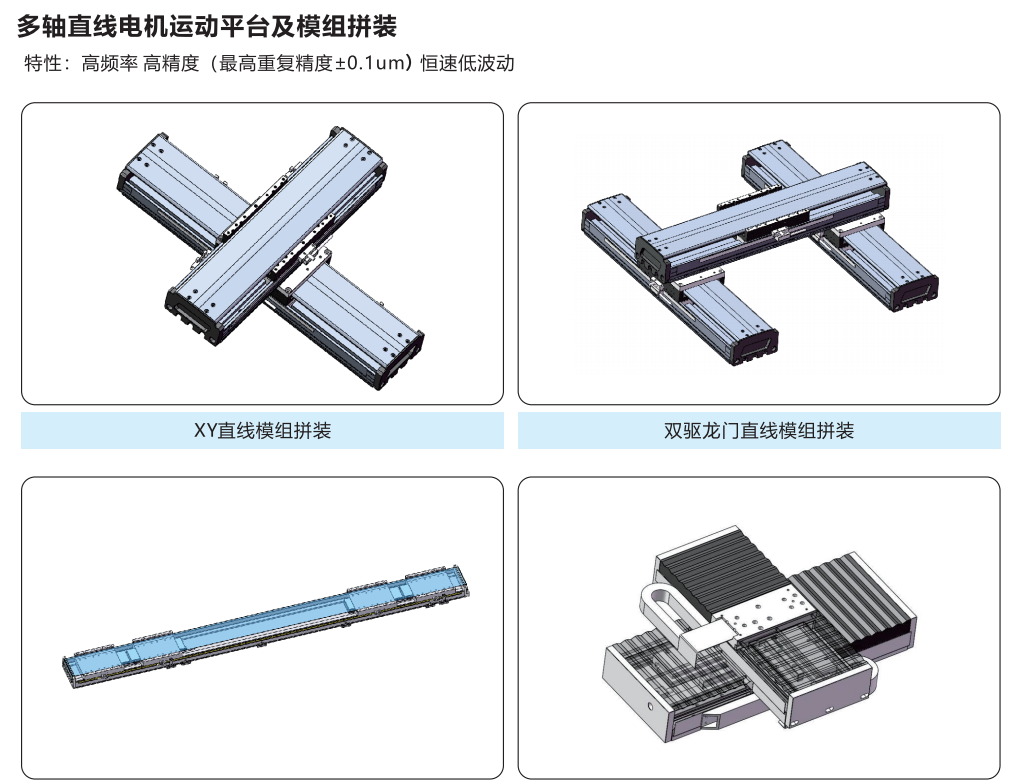 多轴直线电机运动平台及模组拼装

特性：高频率 高精度（最高重复精度±0.1um）恒速低波动

XY直线模组拼装

双驱龙门直线模组拼装